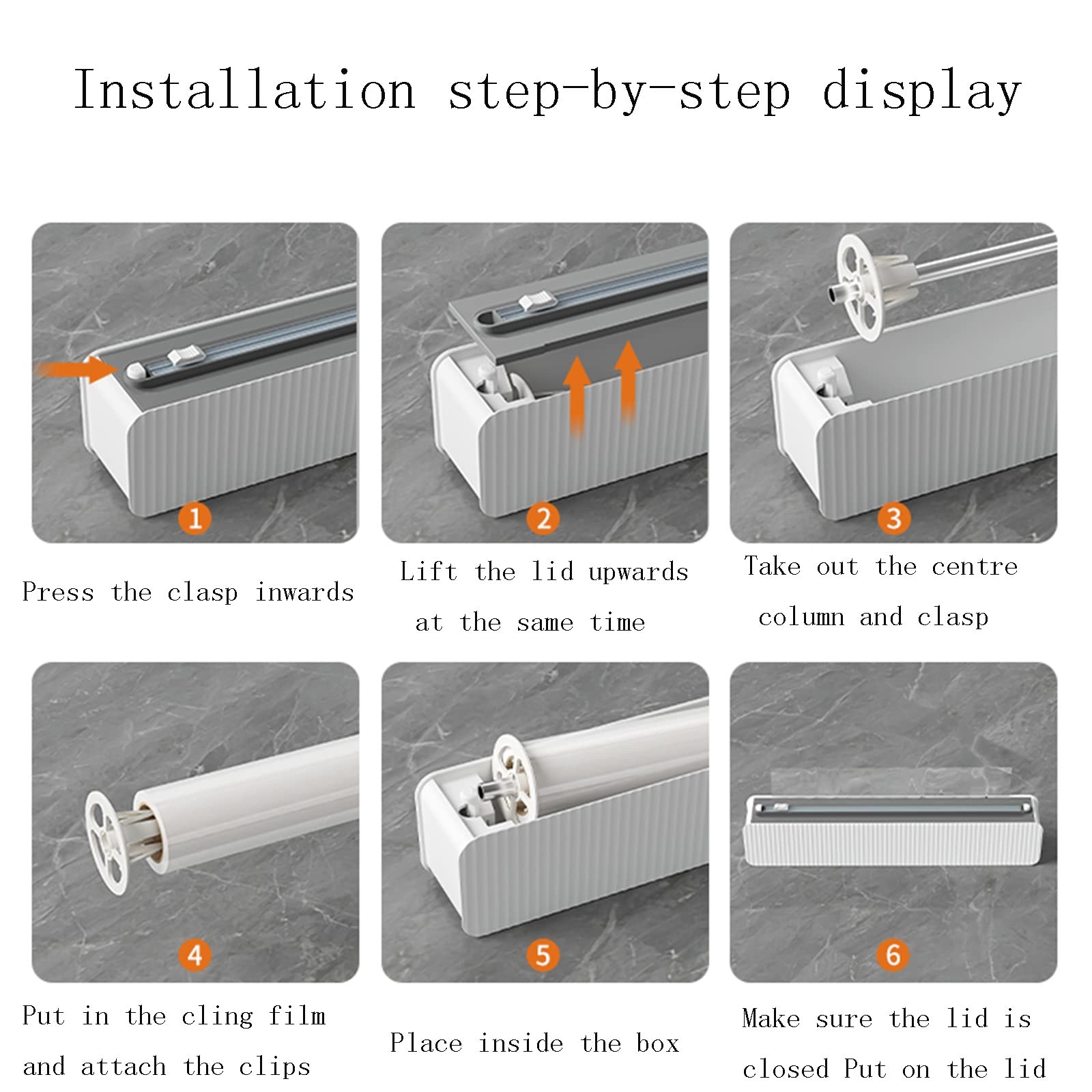 Installation step-by-step display

1

Press the clasp inwards

2

Lift the lid upwards at the same time

3

Take out the centre column and clasp

4

Put in the cling film and attach the clips

5

Place inside the box

6

Make sure the lid is closed Put on the lid